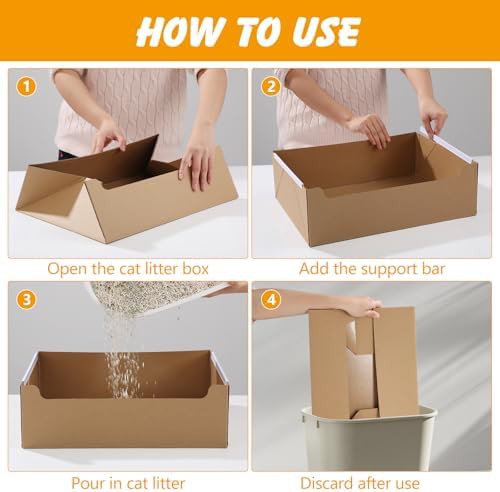 HOW TO USE

1

Open the cat litter box

2

Add the support bar

3

Pour in cat litter

4

Discard after use