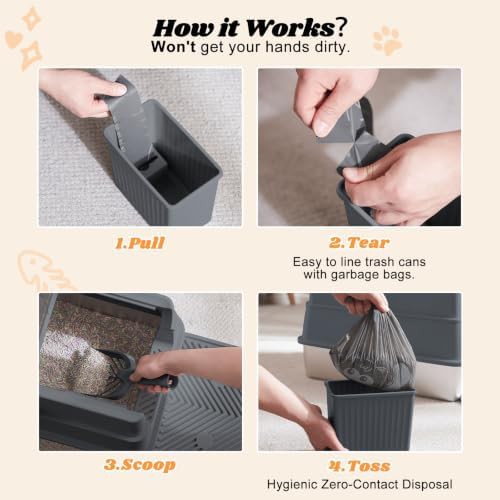 How it Works?
Won't get your hands dirty.

1.Pull

2.Tear
Easy to line trash cans with garbage bags.

3.Scoop

4.Toss
Hygienic Zero-Contact Disposal